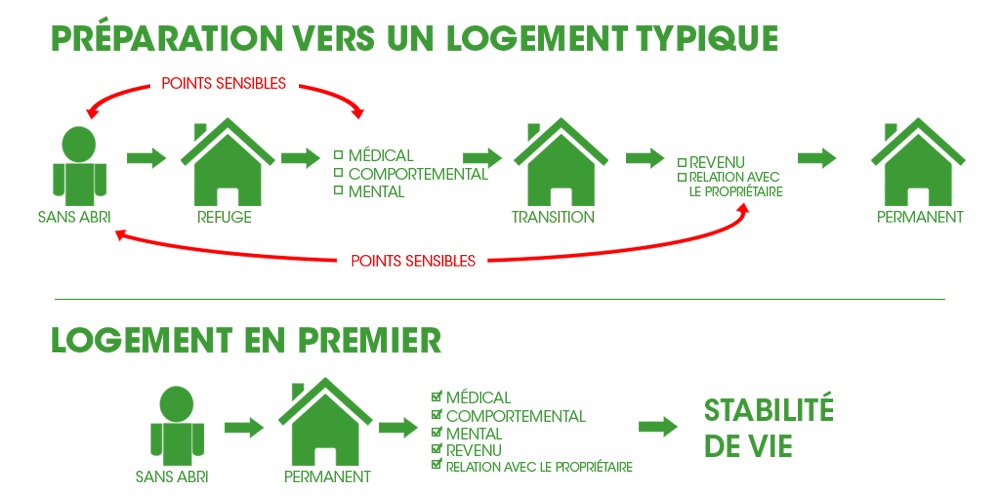 PRÉPARATION VERS UN LOGEMENT TYPIQUE

POINTS SENSIBLES

SANS ABRI

REFUGE

☐ MÉDICAL
☐ COMPORTEMENTAL
☐ MENTAL

TRANSITION

☐ REVENU
☐ RELATION AVEC LE PROPRIÉTAIRE

PERMANENT

POINTS SENSIBLES

LOGEMENT EN PREMIER

SANS ABRI

PERMANENT

☑ MÉDICAL
☑ COMPORTEMENTAL
☑ MENTAL
☑ REVENU
☑ RELATION AVEC LE PROPRIÉTAIRE

STABILITÉ DE VIE