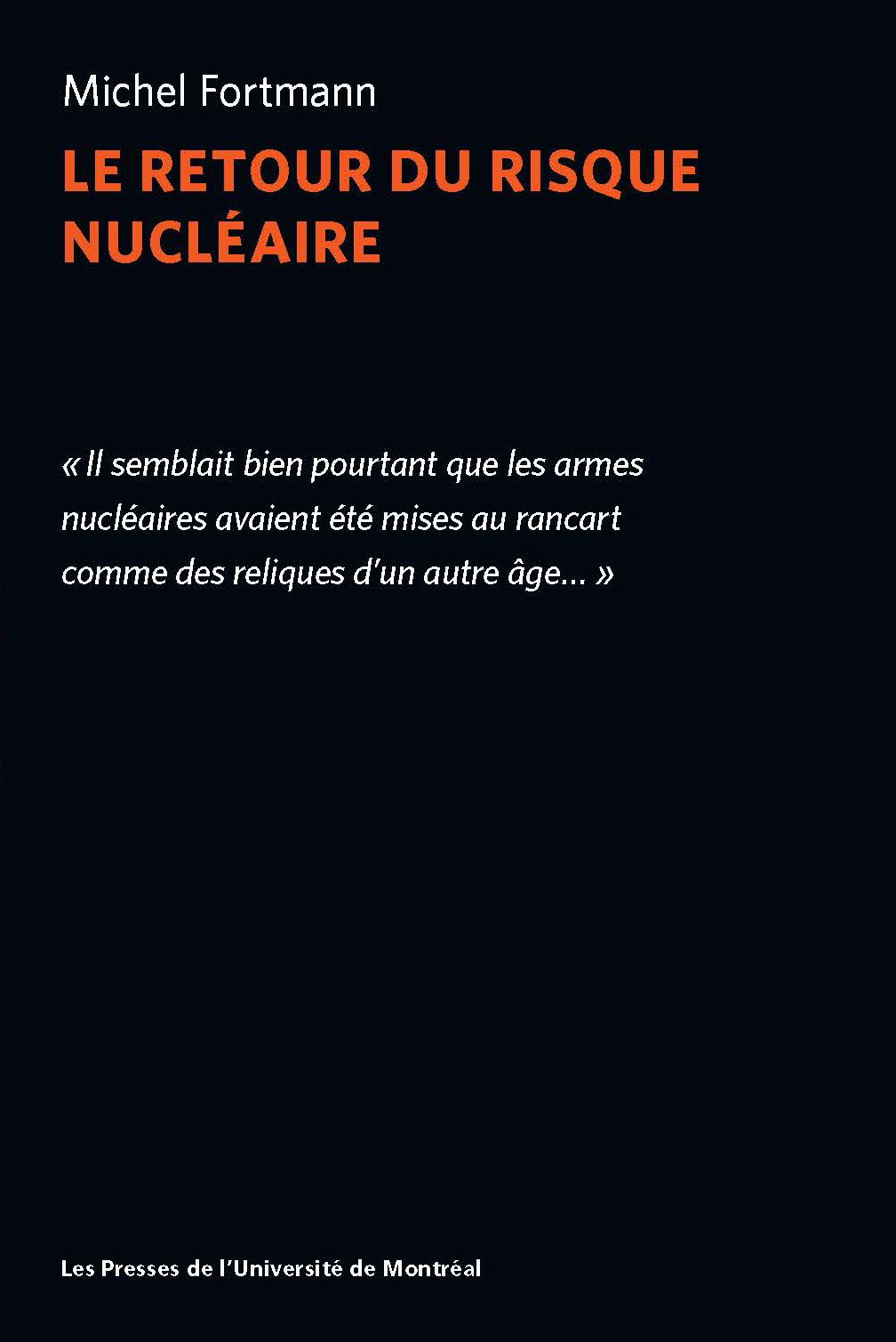 Michel Fortmann

LE RETOUR DU RISQUE NUCLÉAIRE

« Il semblait bien pourtant que les armes nucléaires avaient été mises au rancart comme des reliques d'un autre âge… »

Les Presses de l'Université de Montréal