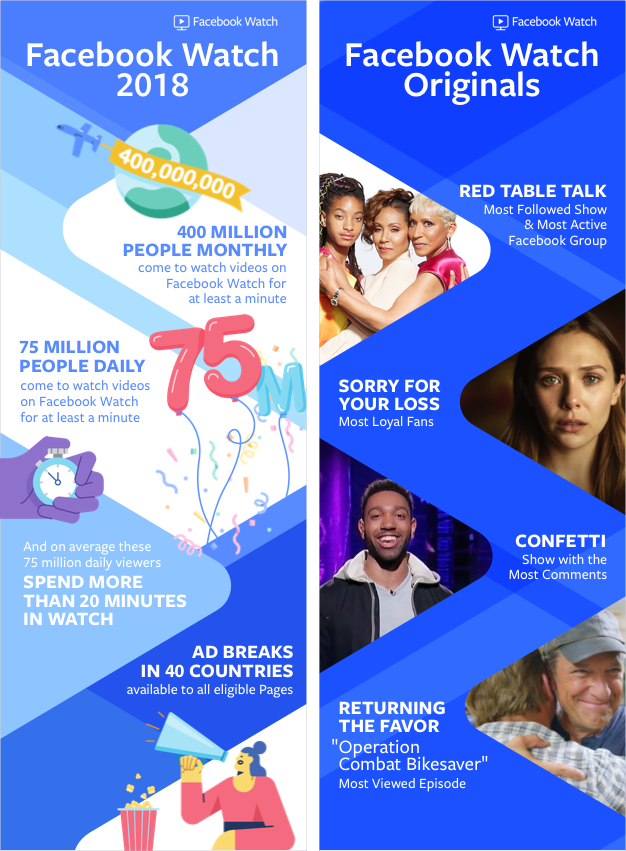 Facebook Watch

Facebook Watch 2018

400,000,000

400 MILLION PEOPLE MONTHLY
come to watch videos on Facebook Watch for at least a minute

75 MILLION PEOPLE DAILY
come to watch videos on Facebook Watch for at least a minute

75M

And on average these 75 million daily viewers
SPEND MORE THAN 20 MINUTES IN WATCH

AD BREAKS IN 40 COUNTRIES
available to all eligible Pages

Facebook Watch

Facebook Watch Originals

RED TABLE TALK
Most Followed Show & Most Active Facebook Group

SORRY FOR YOUR LOSS
Most Loyal Fans

CONFETTI
Show with the Most Comments

RETURNING THE FAVOR
"Operation Combat Bikesaver"
Most Viewed Episode